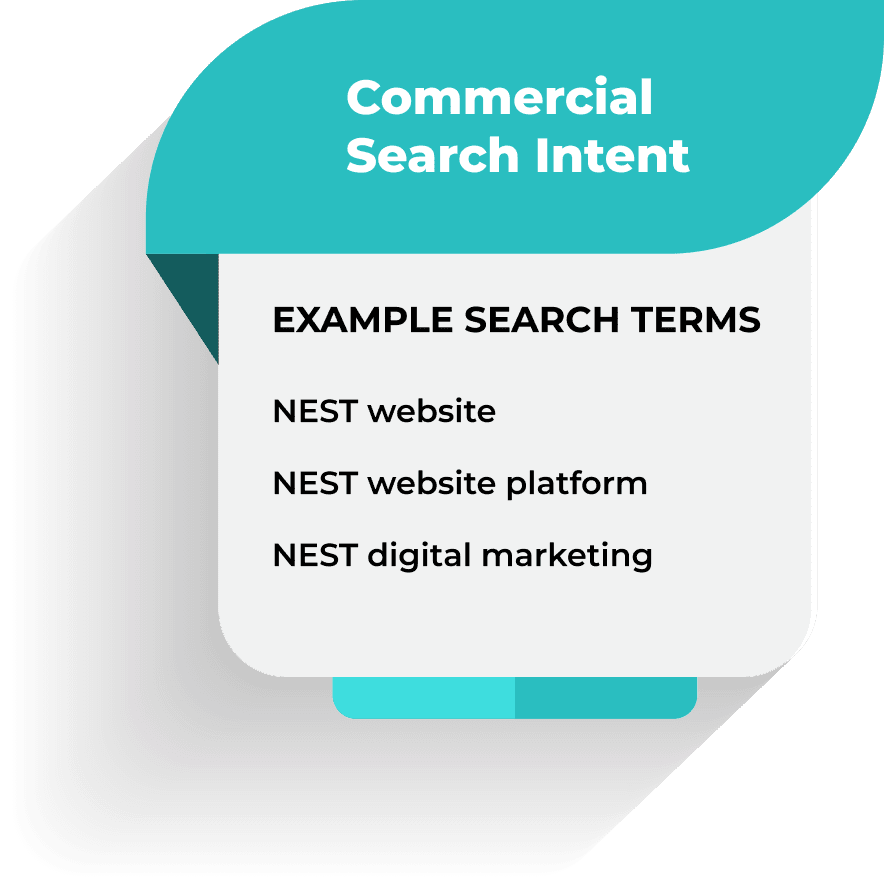 Commercial
Search Intent

EXAMPLE SEARCH TERMS

NEST website

NEST website platform

NEST digital marketing